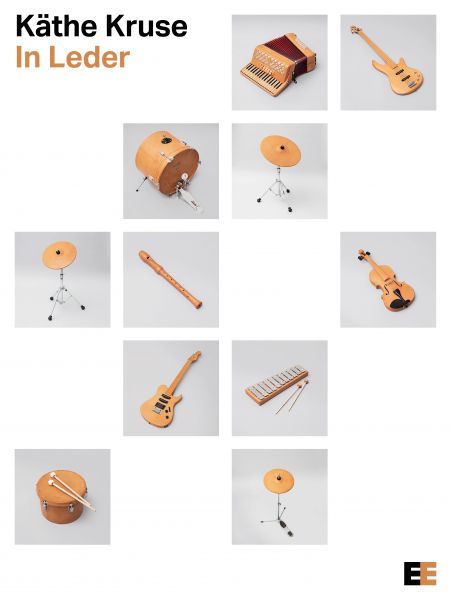 Käthe Kruse
In Leder

EE